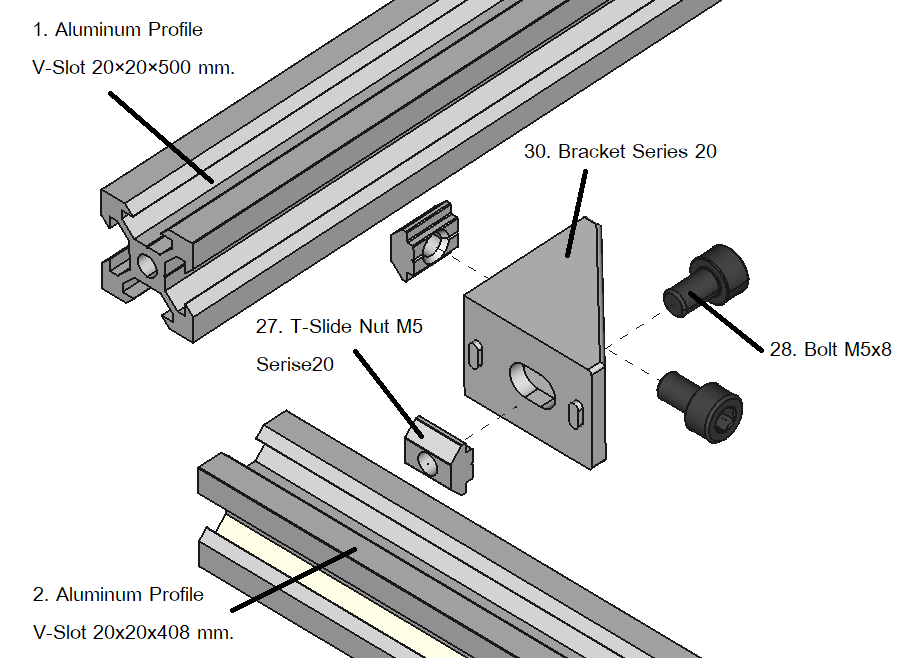 1. Aluminum Profile
V-Slot 20×20×500 mm.

30. Bracket Series 20

27. T-Slide Nut M5
Serise20

28. Bolt M5x8

2. Aluminum Profile
V-Slot 20x20x408 mm.